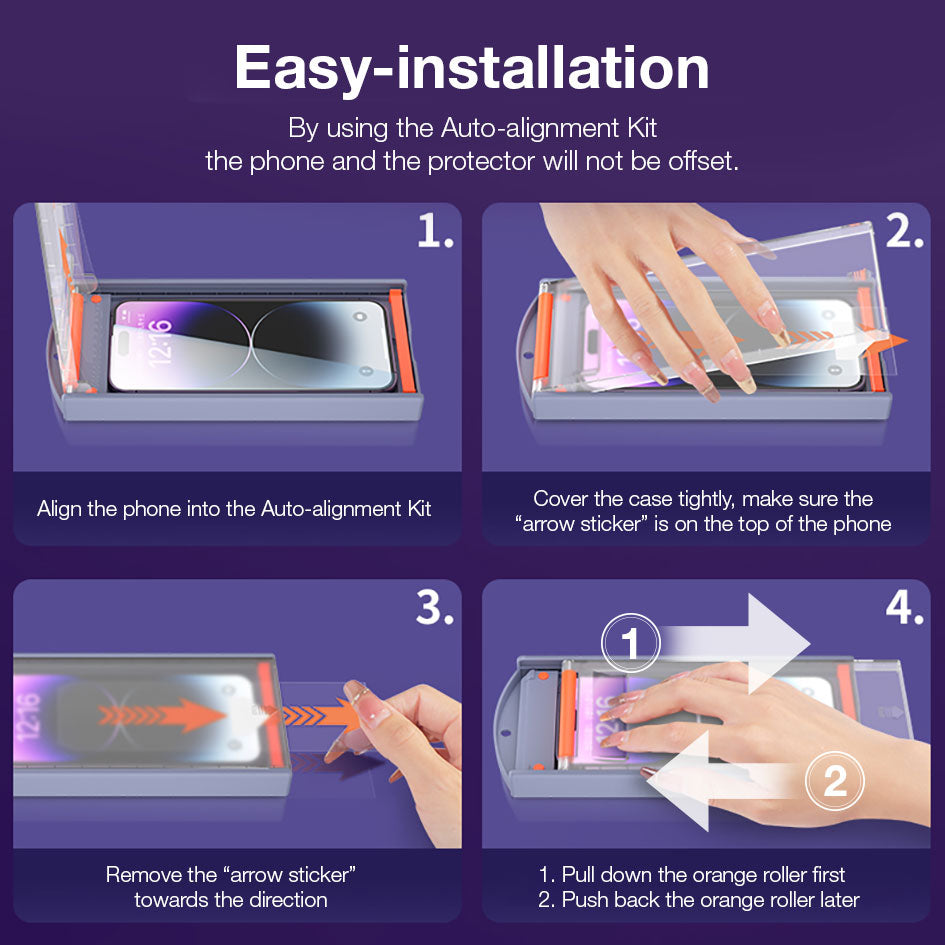 Easy-installation

By using the Auto-alignment Kit the phone and the protector will not be offset.

1.

12:16

Align the phone into the Auto-alignment Kit

2.

Cover the case tightly, make sure the "arrow sticker" is on the top of the phone

3.

12:16

Remove the "arrow sticker" towards the direction

4.

1

2

1. Pull down the orange roller first
2. Push back the orange roller later