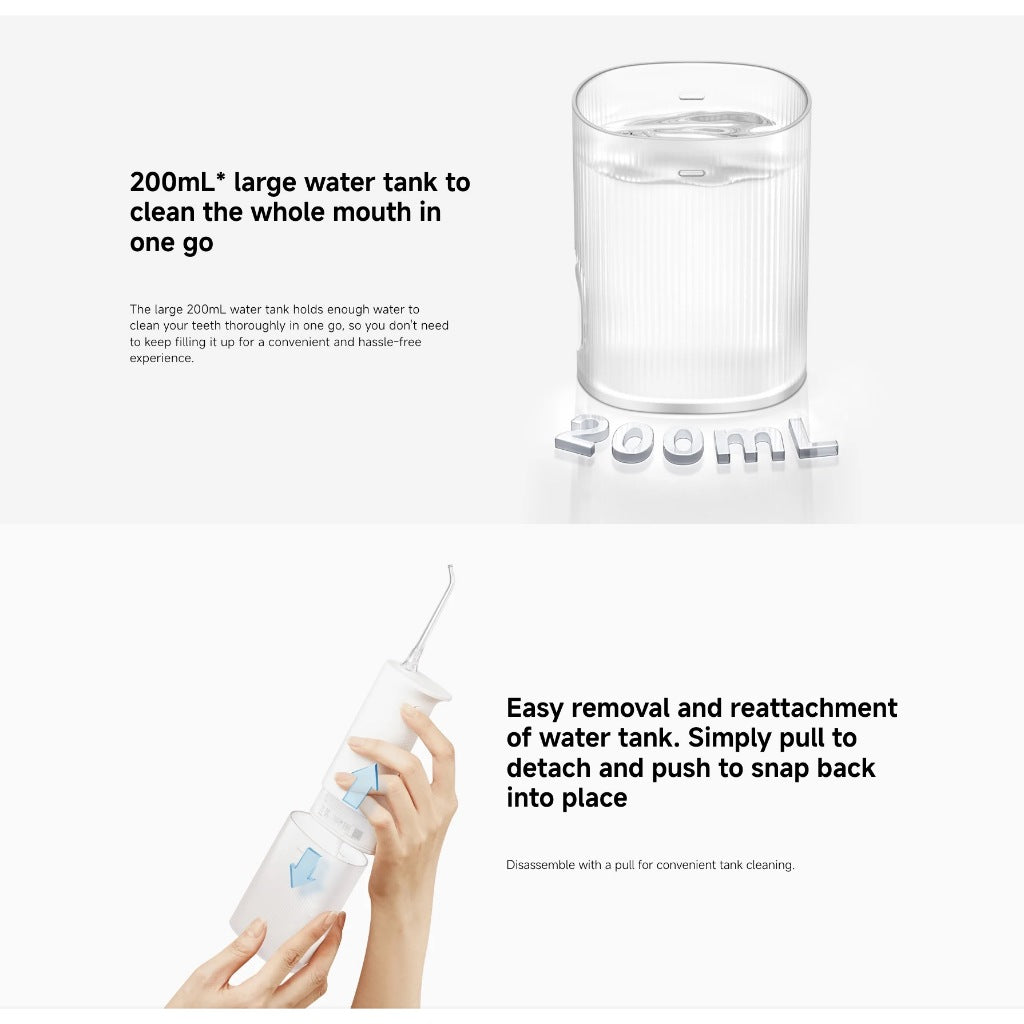 200mL* large water tank to clean the whole mouth in one go

The large 200mL water tank holds enough water to clean your teeth thoroughly in one go, so you don't need to keep filling it up for a convenient and hassle-free experience.

200mL

Easy removal and reattachment of water tank. Simply pull to detach and push to snap back into place

Disassemble with a pull for convenient tank cleaning.