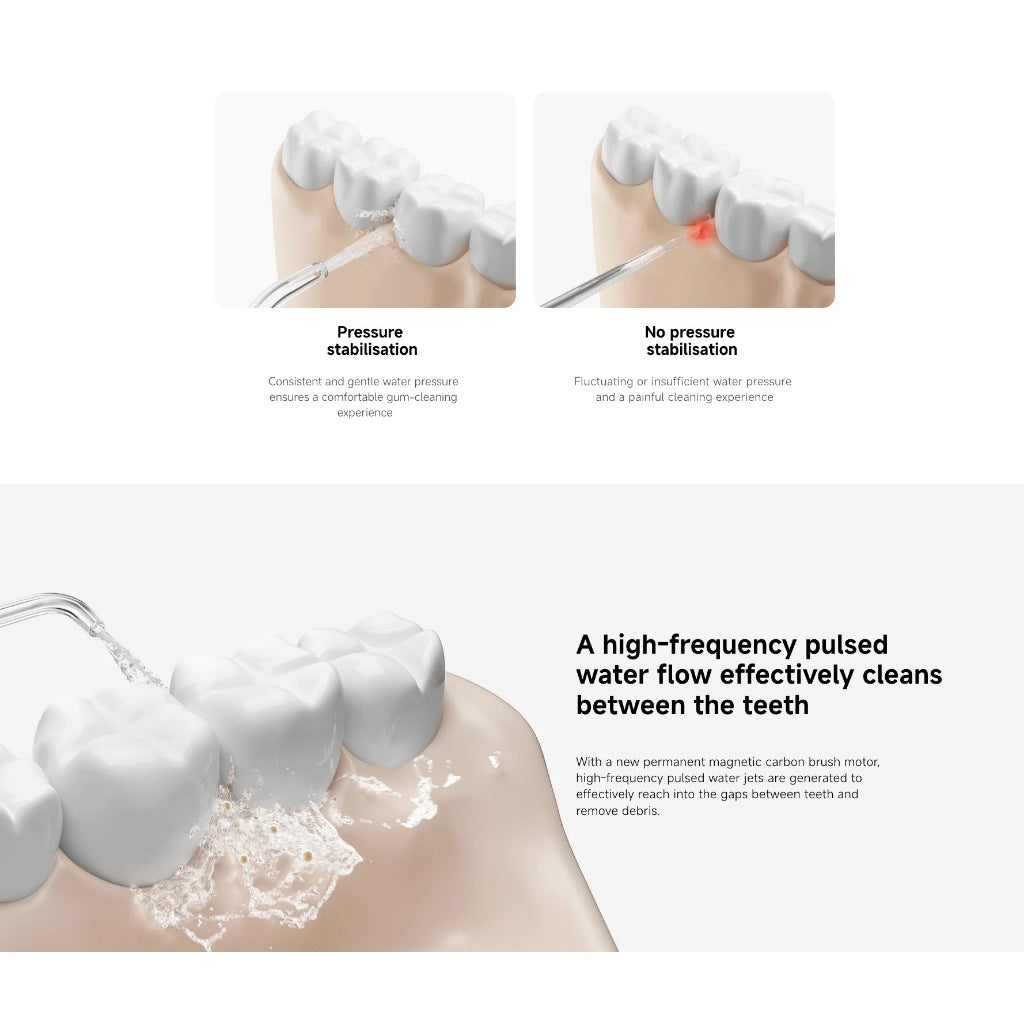 Pressure stabilisation

Consistent and gentle water pressure ensures a comfortable gum-cleaning experience

No pressure stabilisation

Fluctuating or insufficient water pressure and a painful cleaning experience

A high-frequency pulsed water flow effectively cleans between the teeth

With a new permanent magnetic carbon brush motor, high-frequency pulsed water jets are generated to effectively reach into the gaps between teeth and remove debris.