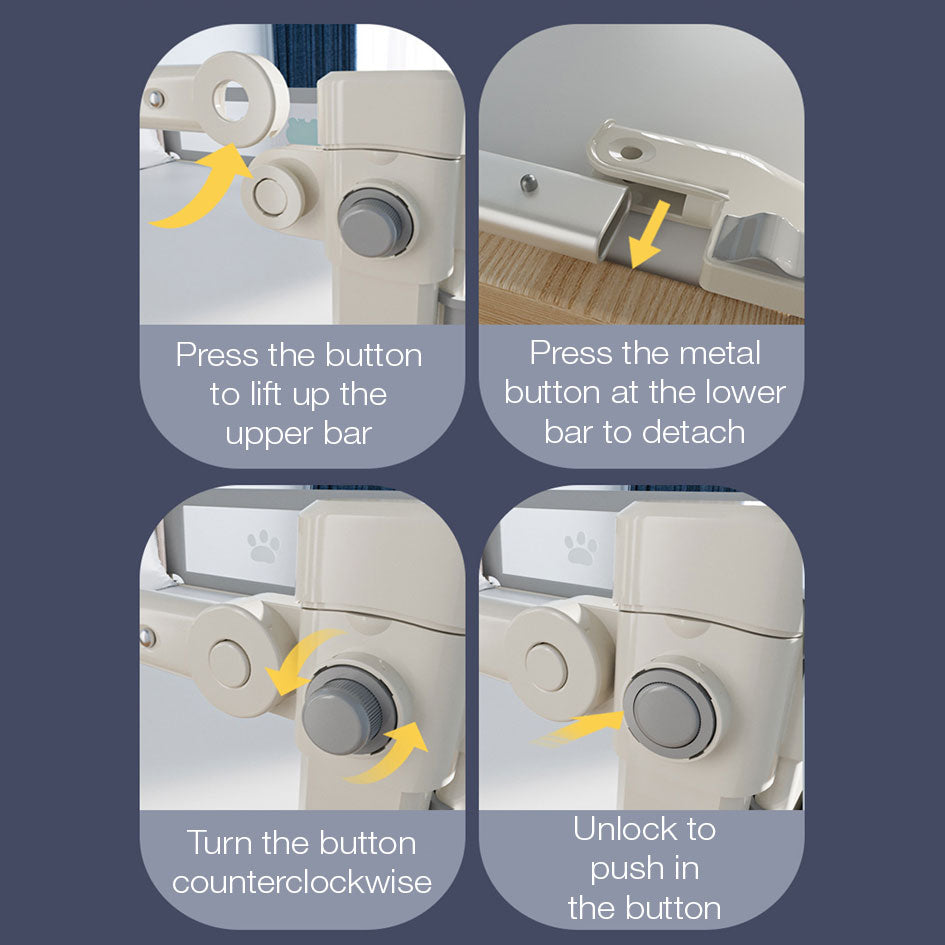 Press the button to lift up the upper bar

Press the metal button at the lower bar to detach

Turn the button counterclockwise

Unlock to push in the button